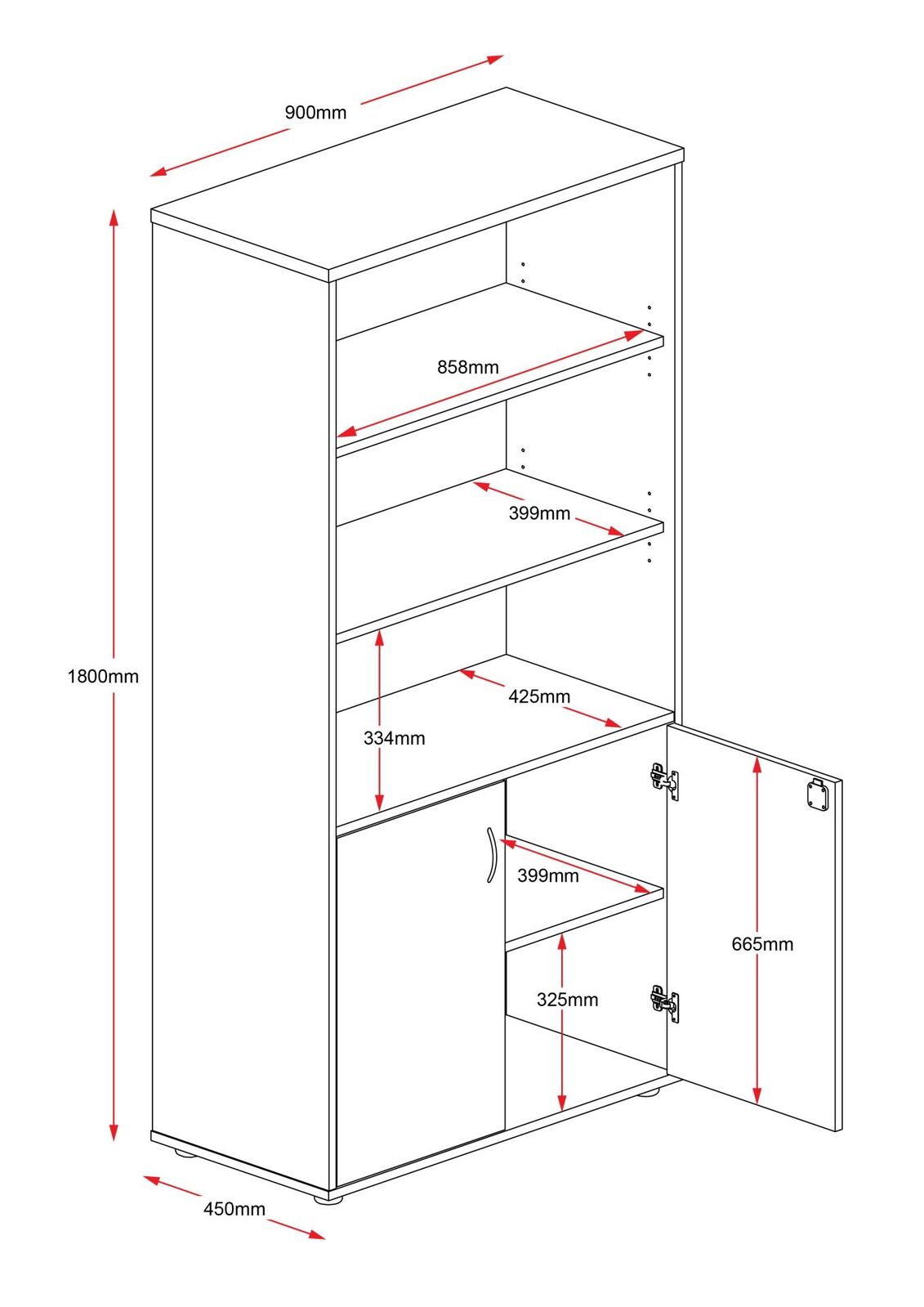 900mm

858mm

399mm

1800mm

425mm

334mm

399mm

665mm

325mm

450mm