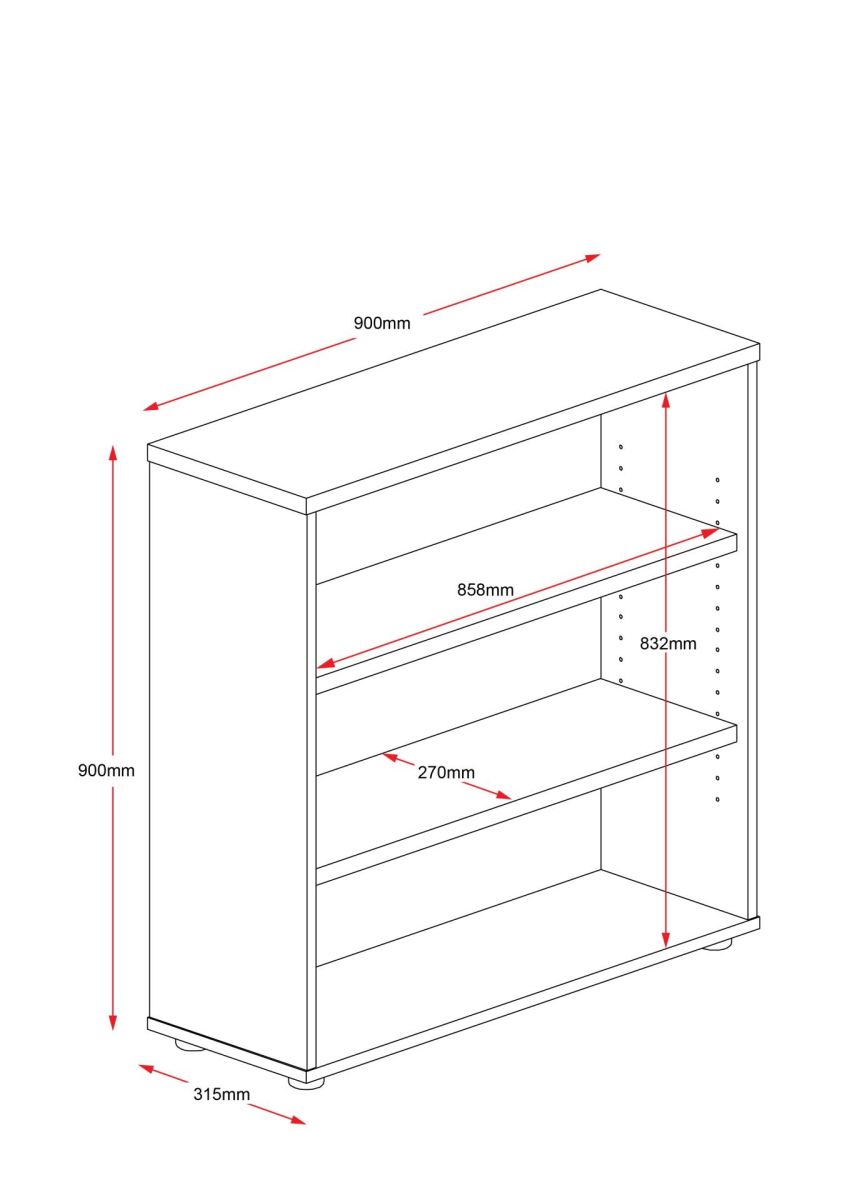 900mm

858mm

832mm

900mm

270mm

315mm