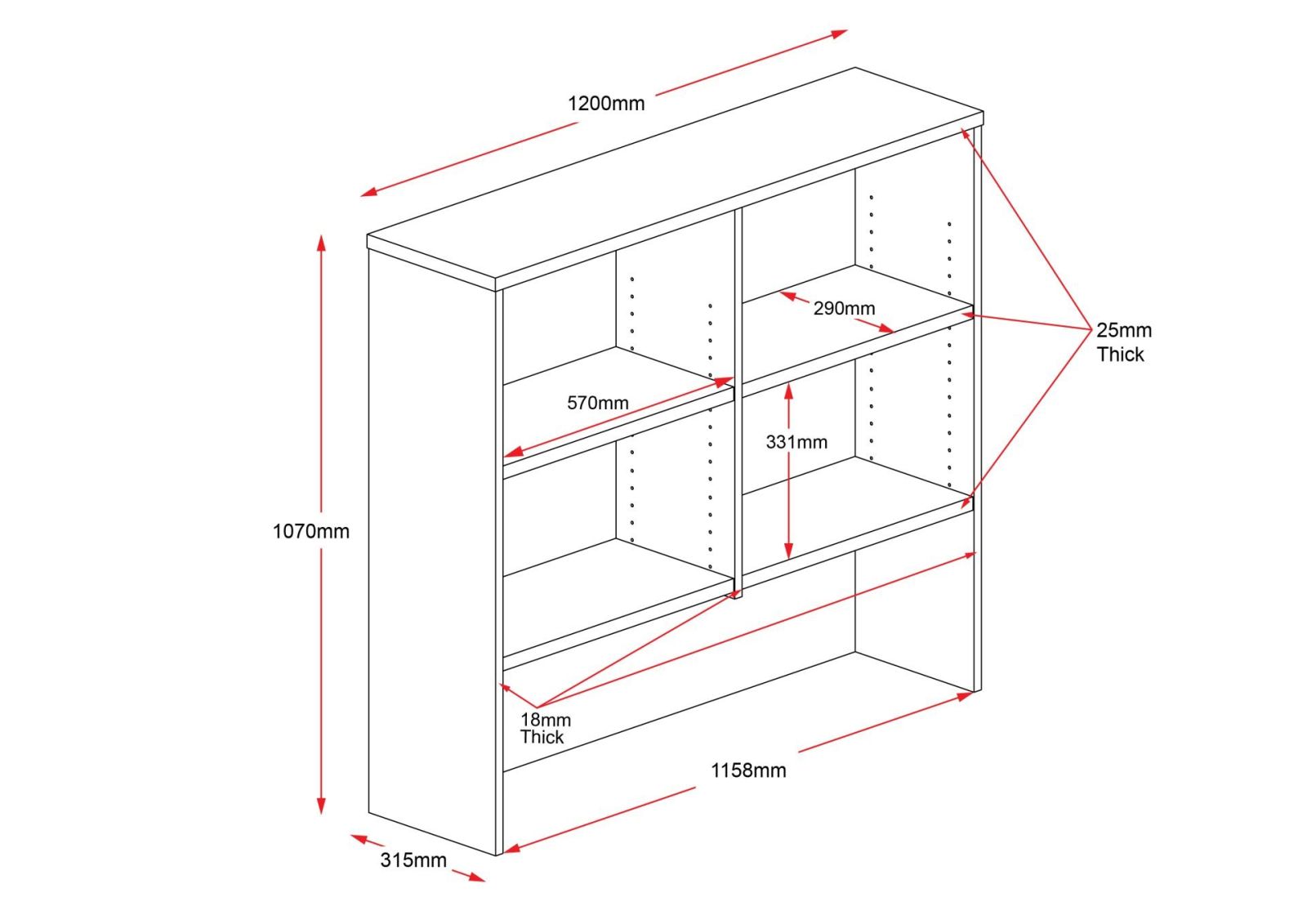 1200mm

290mm

25mm Thick

570mm

331mm

1070mm

18mm Thick

1158mm

315mm