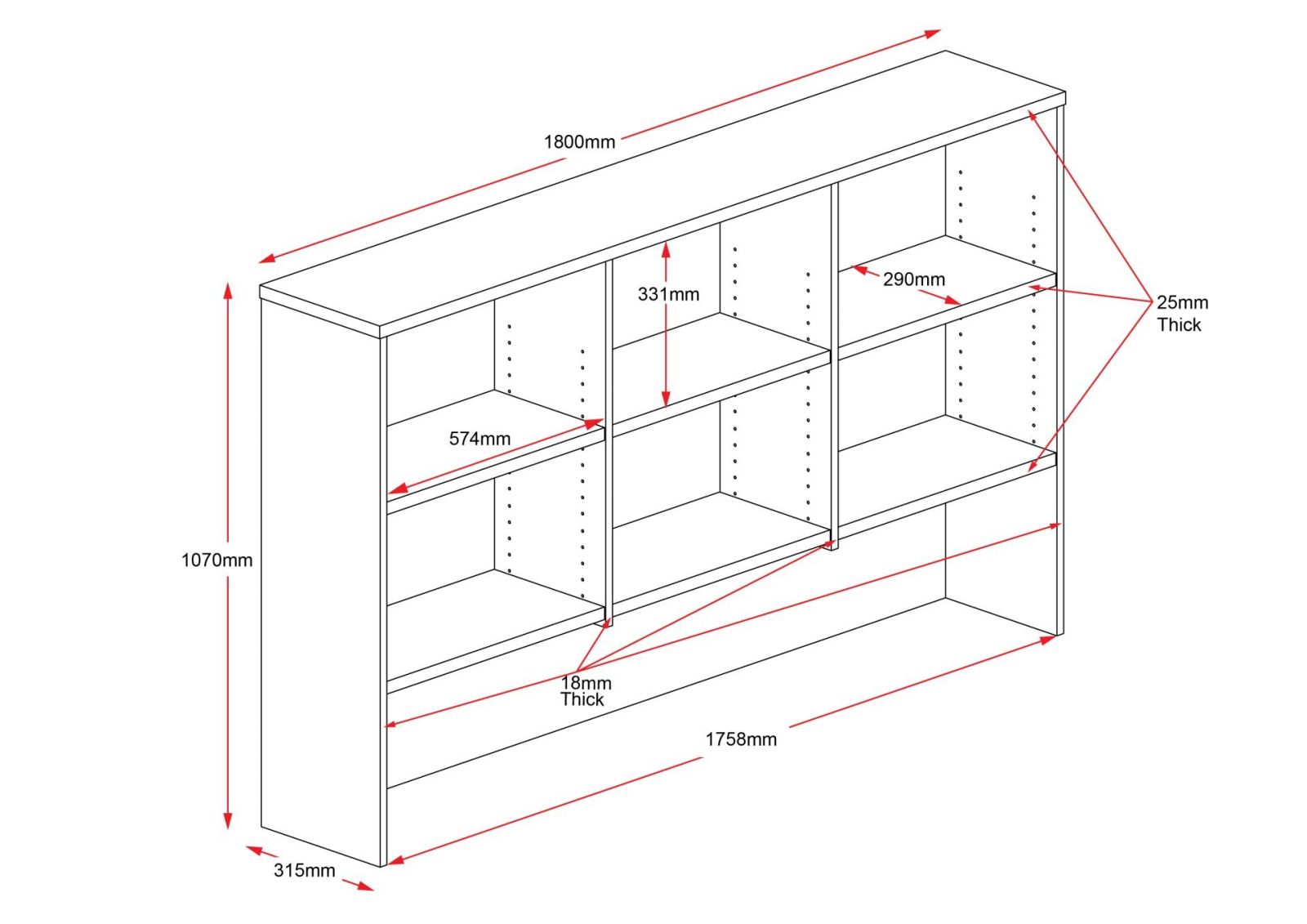 1800mm

331mm

290mm

25mm
Thick

574mm

1070mm

18mm
Thick

1758mm

315mm