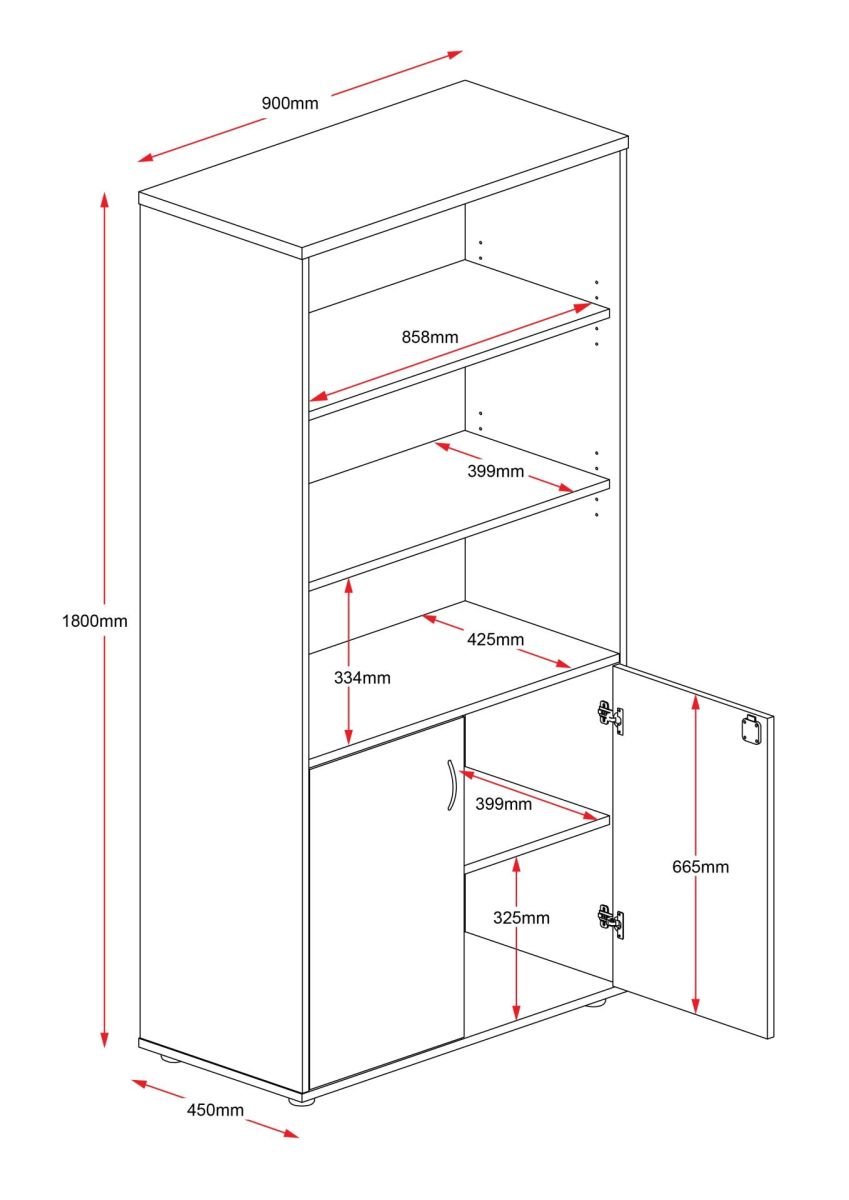 900mm
858mm
399mm
1800mm
425mm
334mm
399mm
665mm
325mm
450mm