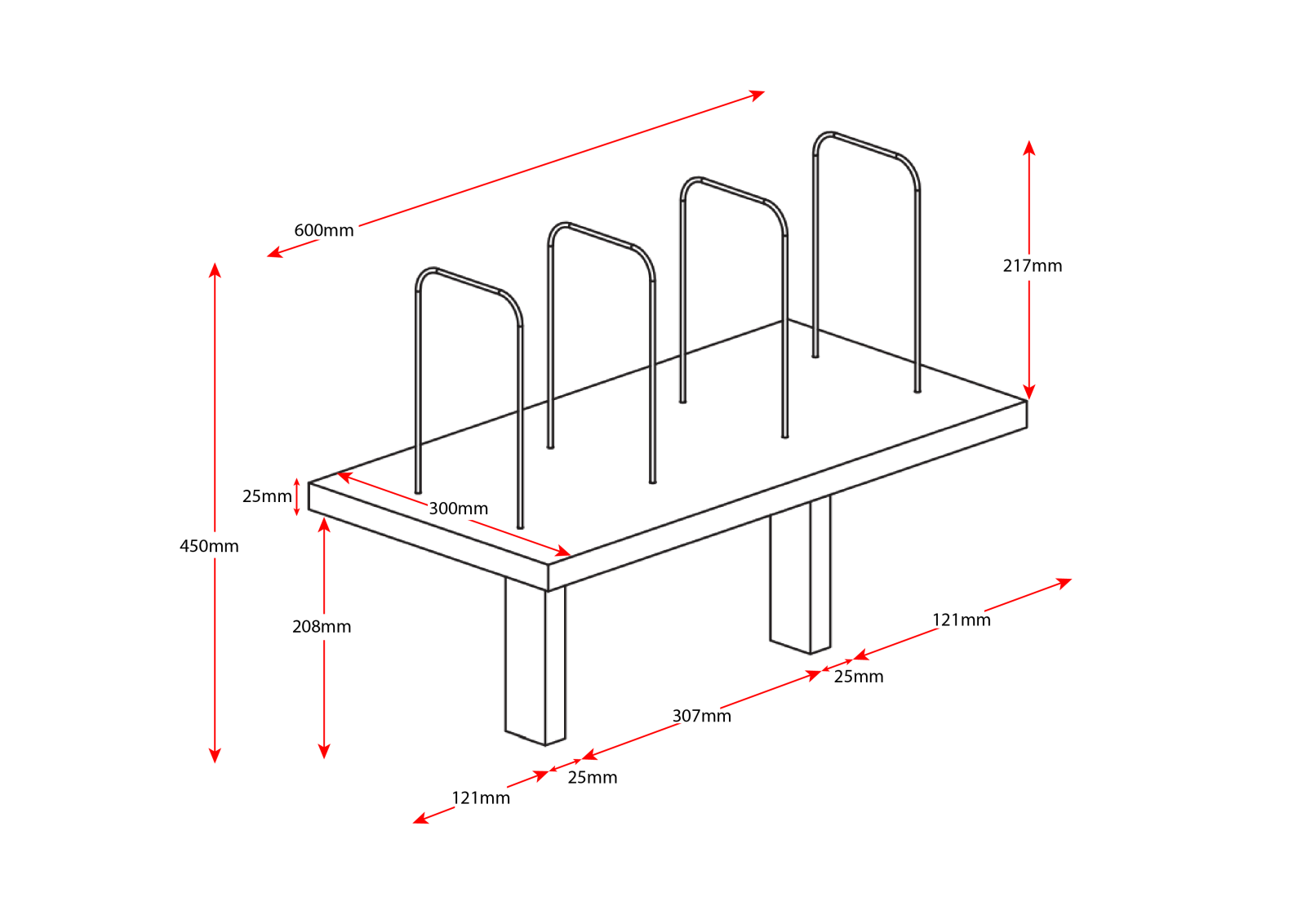 600mm
217mm
25mm
300mm
450mm
208mm
121mm
25mm
307mm
25mm
121mm