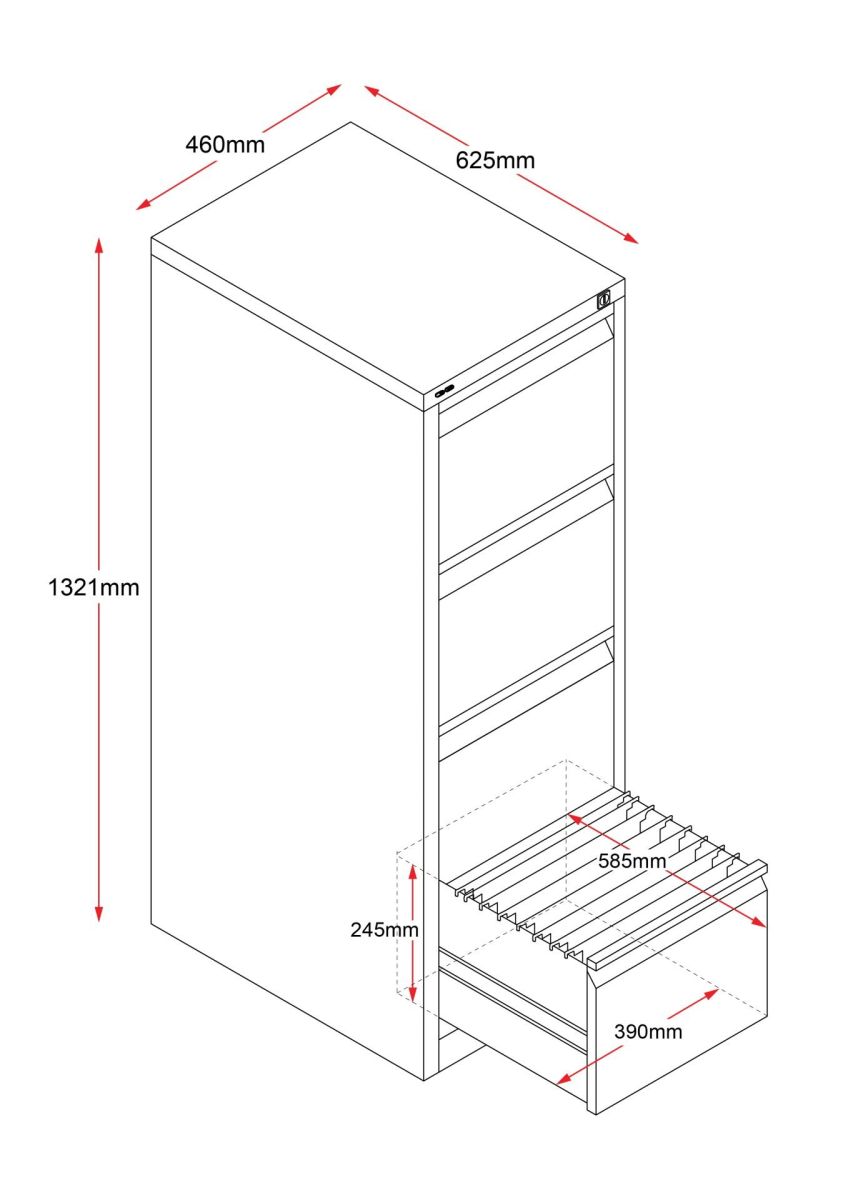 460mm
625mm
1321mm
585mm
245mm
390mm