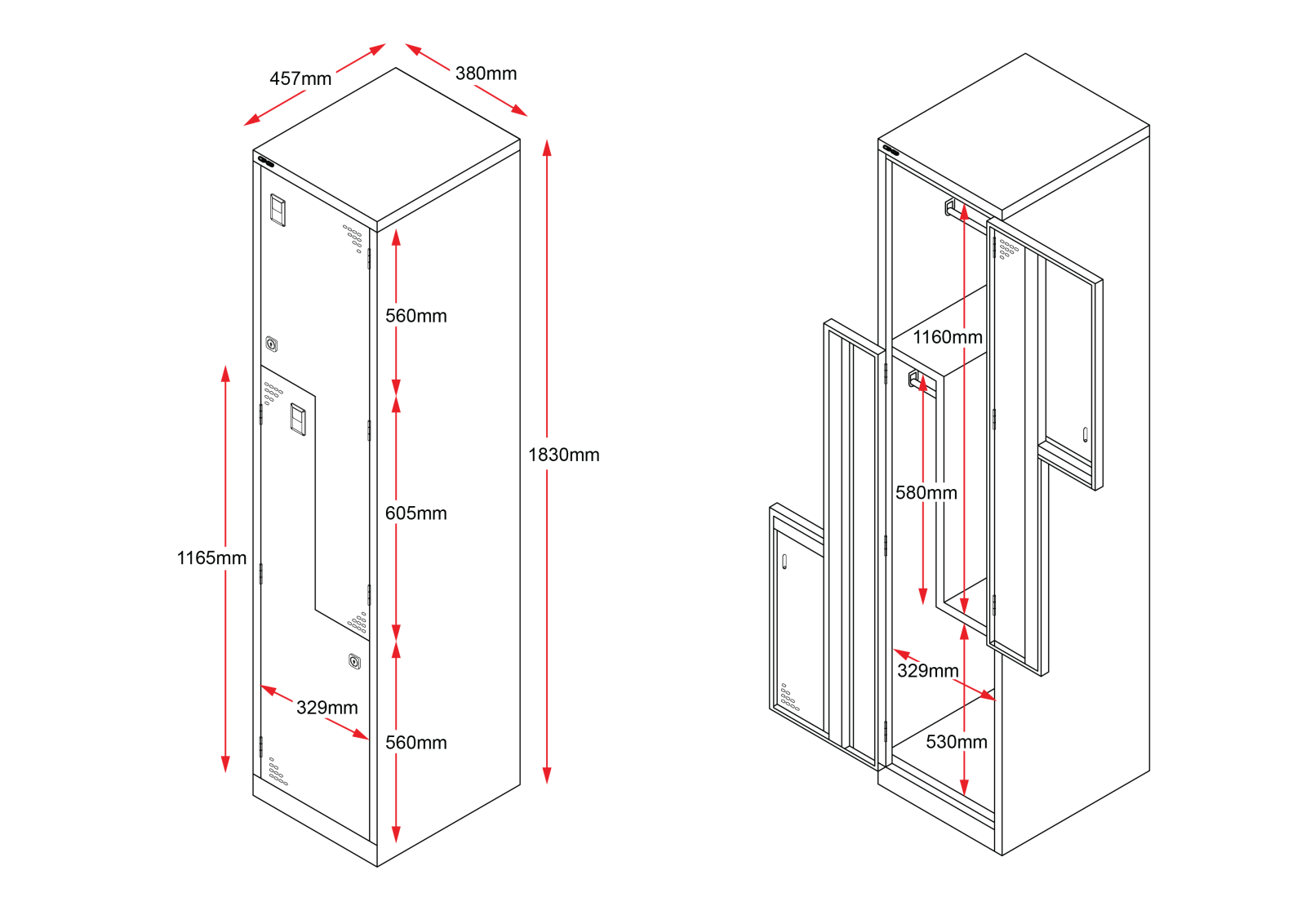 457mm
380mm
560mm
1830mm
605mm
1165mm
329mm
560mm
1160mm
580mm
329mm
530mm