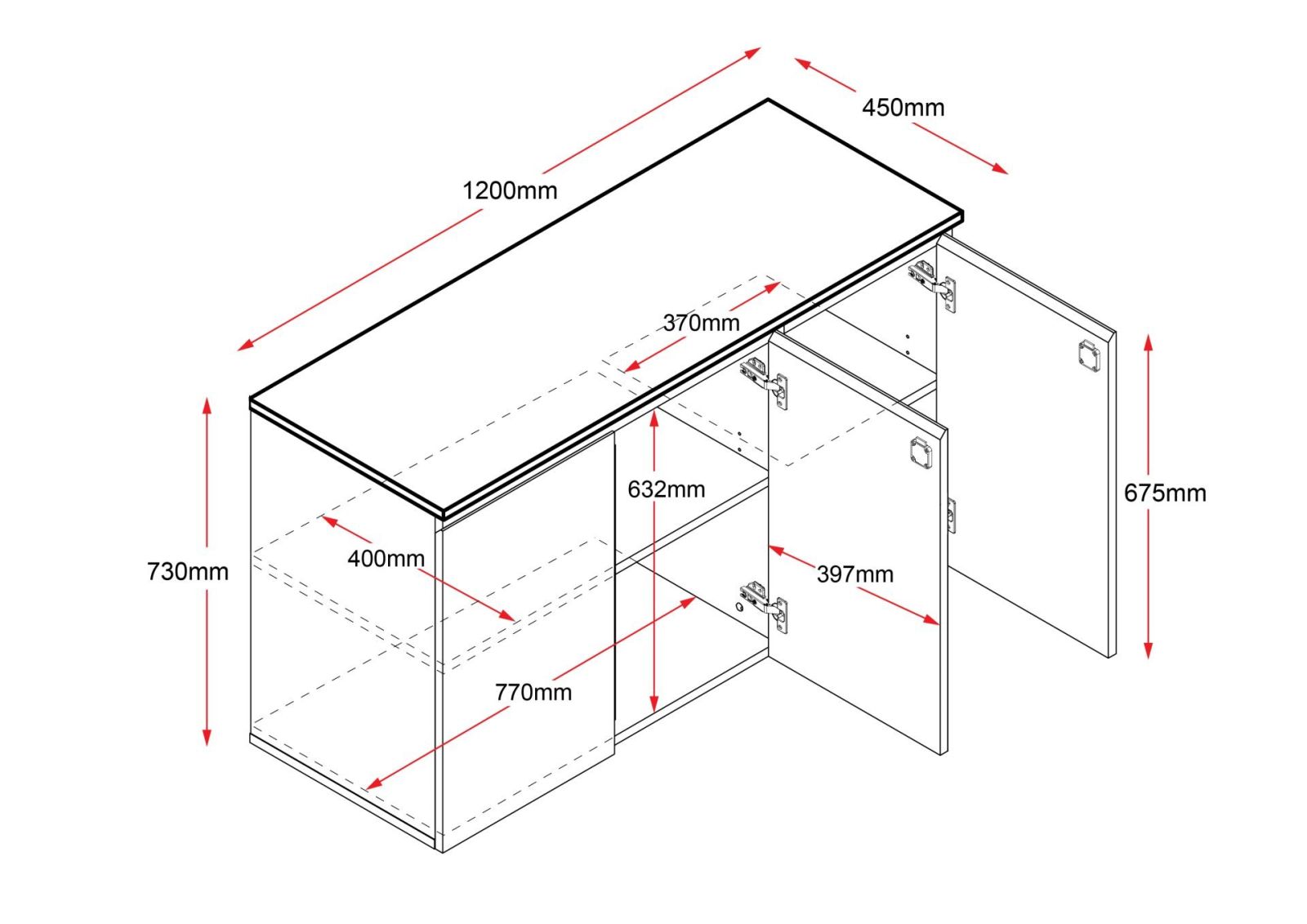 450mm
1200mm
370mm
632mm
675mm
730mm
400mm
397mm
770mm