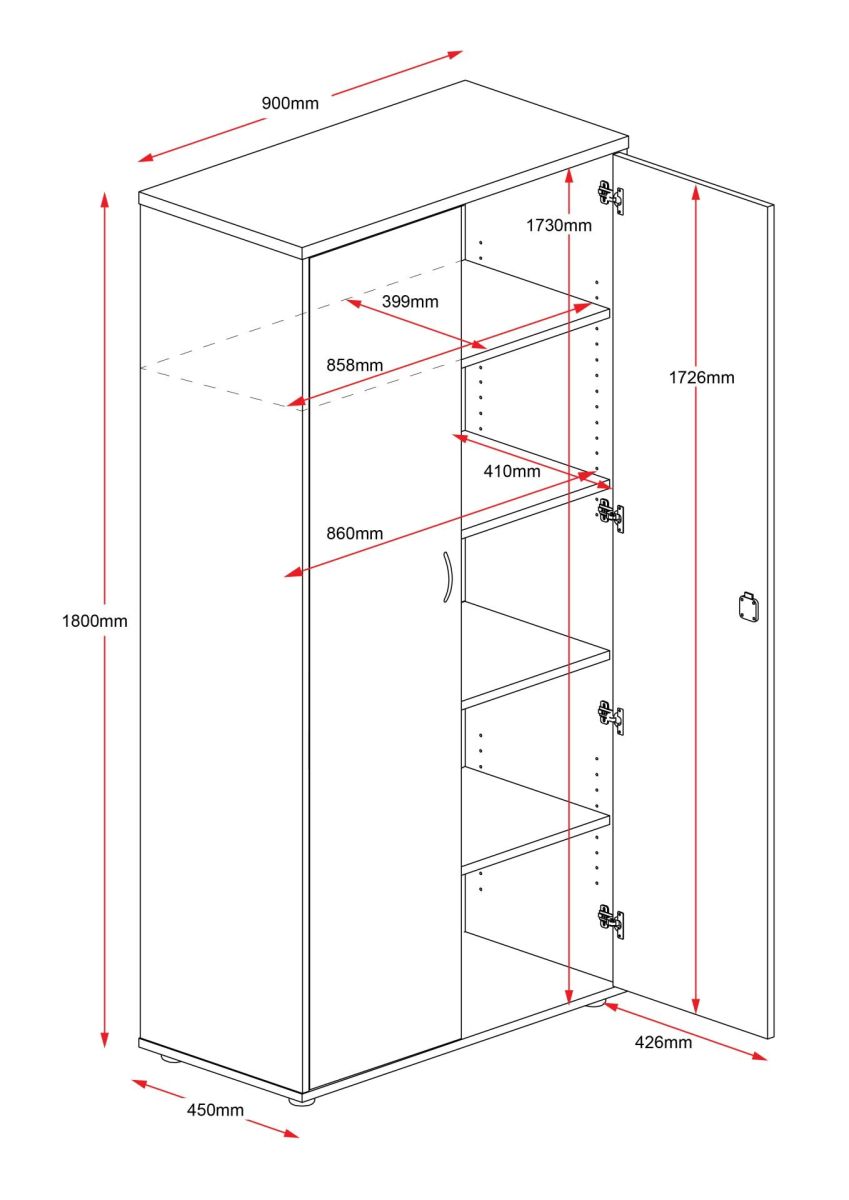 900mm

1730mm

399mm

858mm

1726mm

410mm

860mm

1800mm

426mm

450mm